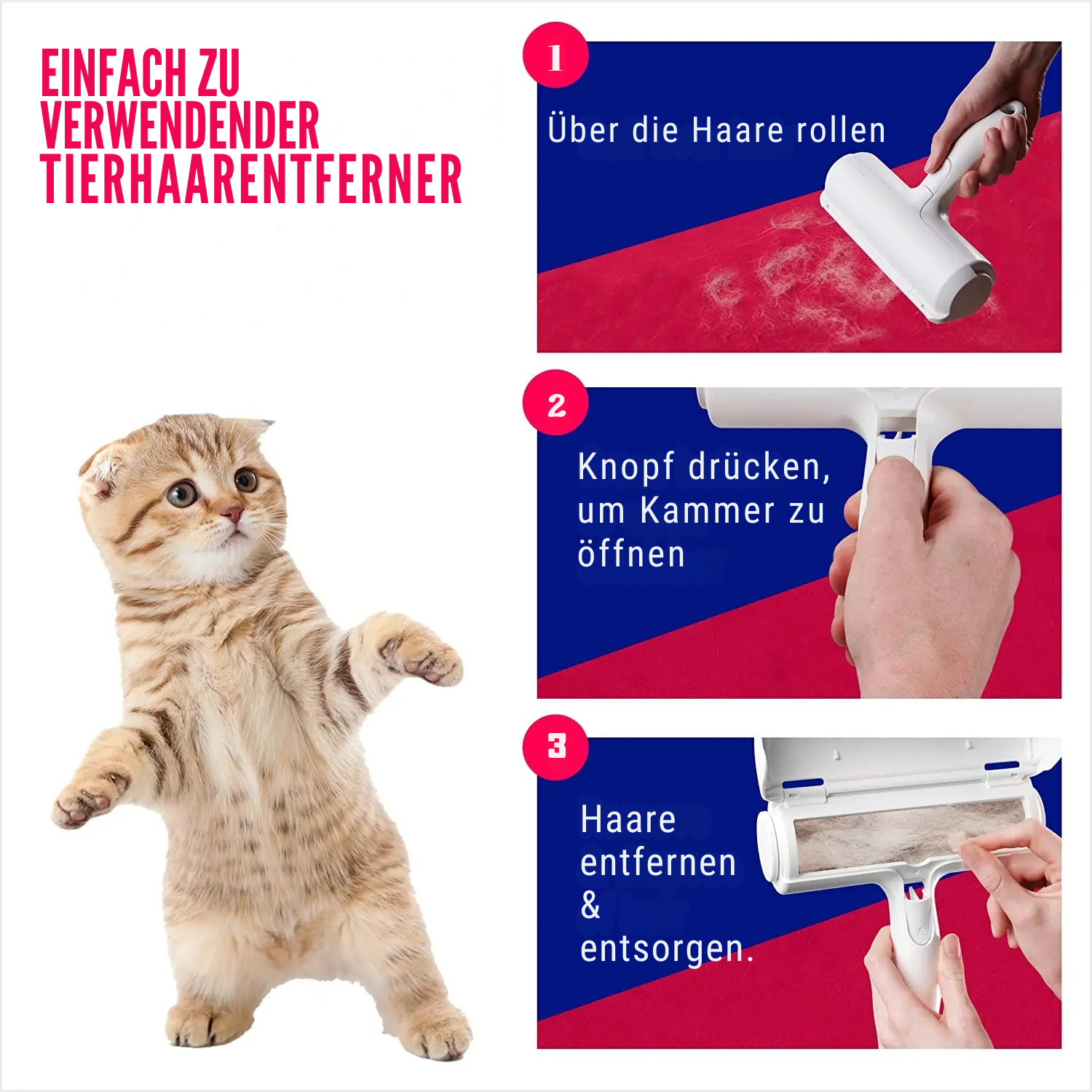 EINFACH ZU VERWENDENDER TIERHAARENTFERNER

1

Über die Haare rollen

2

Knopf drücken, um Kammer zu öffnen

3

Haare entfernen & entsorgen.