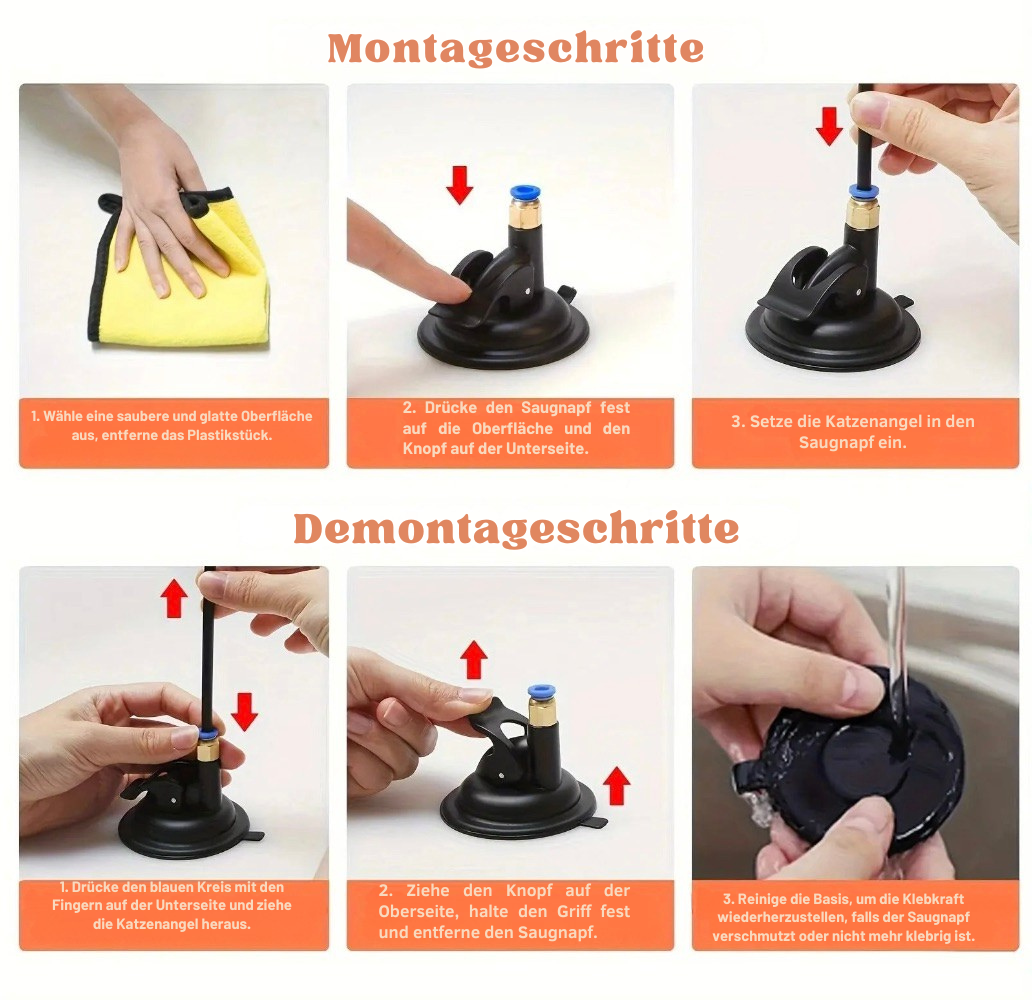 Montageschritte

1. Wähle eine saubere und glatte Oberfläche aus, entferne das Plastikstück.

2. Drücke den Saugnapf fest auf die Oberfläche und den Knopf auf der Unterseite.

3. Setze die Katzenangel in den Saugnapf ein.

Demontageschritte

1. Drücke den blauen Kreis mit den Fingern auf der Unterseite und ziehe die Katzenangel heraus.

2. Ziehe den Knopf auf der Oberseite, halte den Griff fest und entferne den Saugnapf.

3. Reinige die Basis, um die Klebkraft wiederherzustellen, falls der Saugnapf verschmutzt oder nicht mehr klebrig ist.